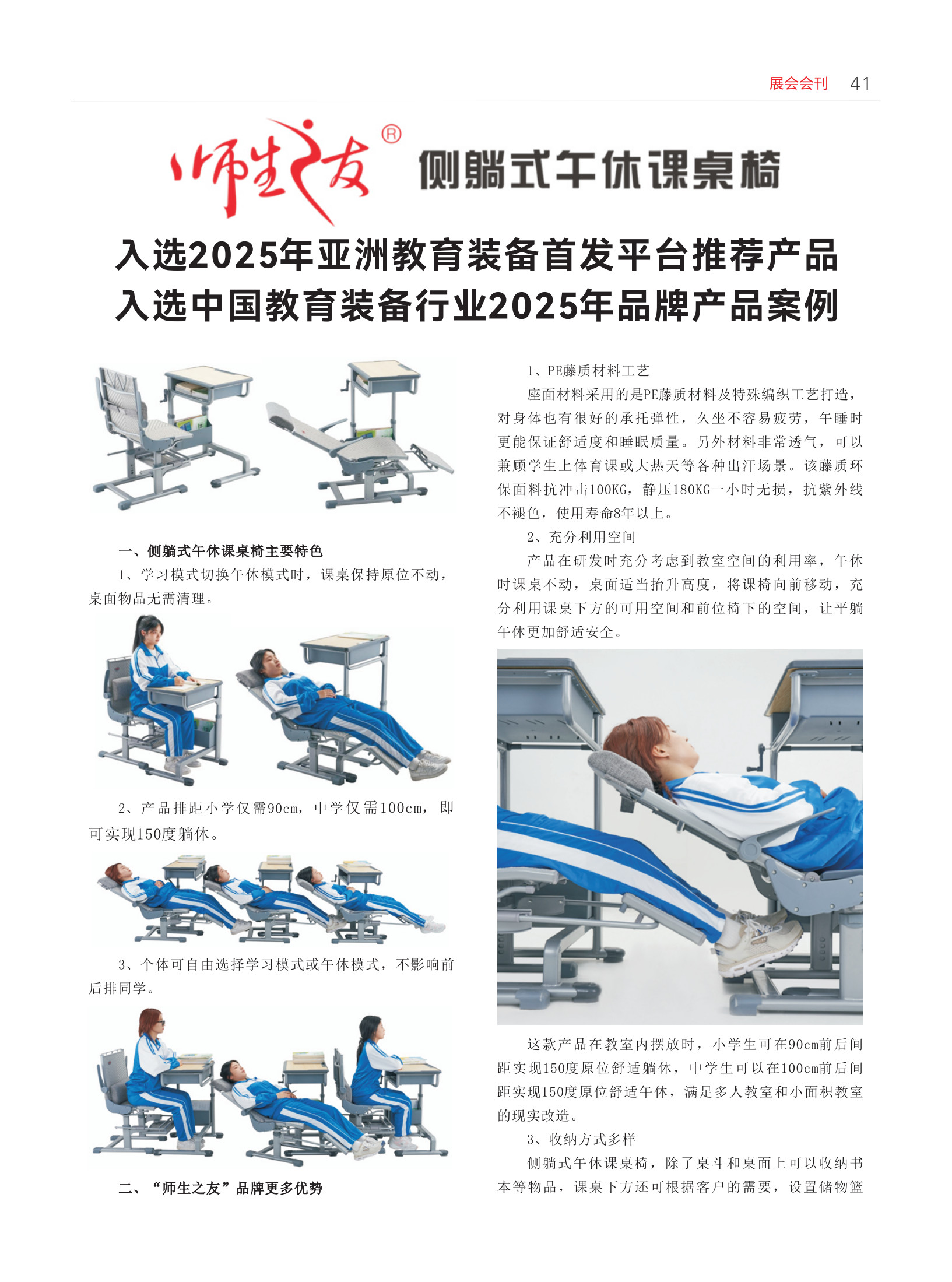 展会会刊 41

师生之友®

侧躺式午休课桌椅

入选2025年亚洲教育装备首发平台推荐产品
入选中国教育装备行业2025年品牌产品案例

一、侧躺式午休课桌椅主要特色

1、学习模式切换午休模式时，课桌保持原位不动，桌面物品无需清理。

2、产品排距小学仅需90cm，中学仅需100cm，即可实现150度躺休。

3、个体可自由选择学习模式或午休模式，不影响前后排同学。

二、“师生之友”品牌更多优势

1、PE藤质材料工艺

座面材料采用的是PE藤质材料及特殊编织工艺打造，对身体也有很好的承托弹性，久坐不容易疲劳，午睡时更能保证舒适度和睡眠质量。另外材料非常透气，可以兼顾学生上体育课或大热天等各种出汗场景。该藤质环保面料抗冲击100KG，静压180KG一小时无损，抗紫外线不褪色，使用寿命8年以上。

2、充分利用空间

产品在研发时充分考虑到教室空间的利用率，午休时课桌不动，桌面适当抬升高度，将课椅向前移动，充分利用课桌下方的可用空间和前位椅下的空间，让平躺午休更加舒适安全。

这款产品在教室内摆放时，小学生可在90cm前后间距实现150度原位舒适躺休，中学生可以在100cm前后间距实现150度原位舒适午休，满足多人教室和小面积教室的现实改造。

3、收纳方式多样

侧躺式午休课桌椅，除了桌斗和桌面上可以收纳书本等物品，课桌下方还可根据客户的需要，设置储物篮